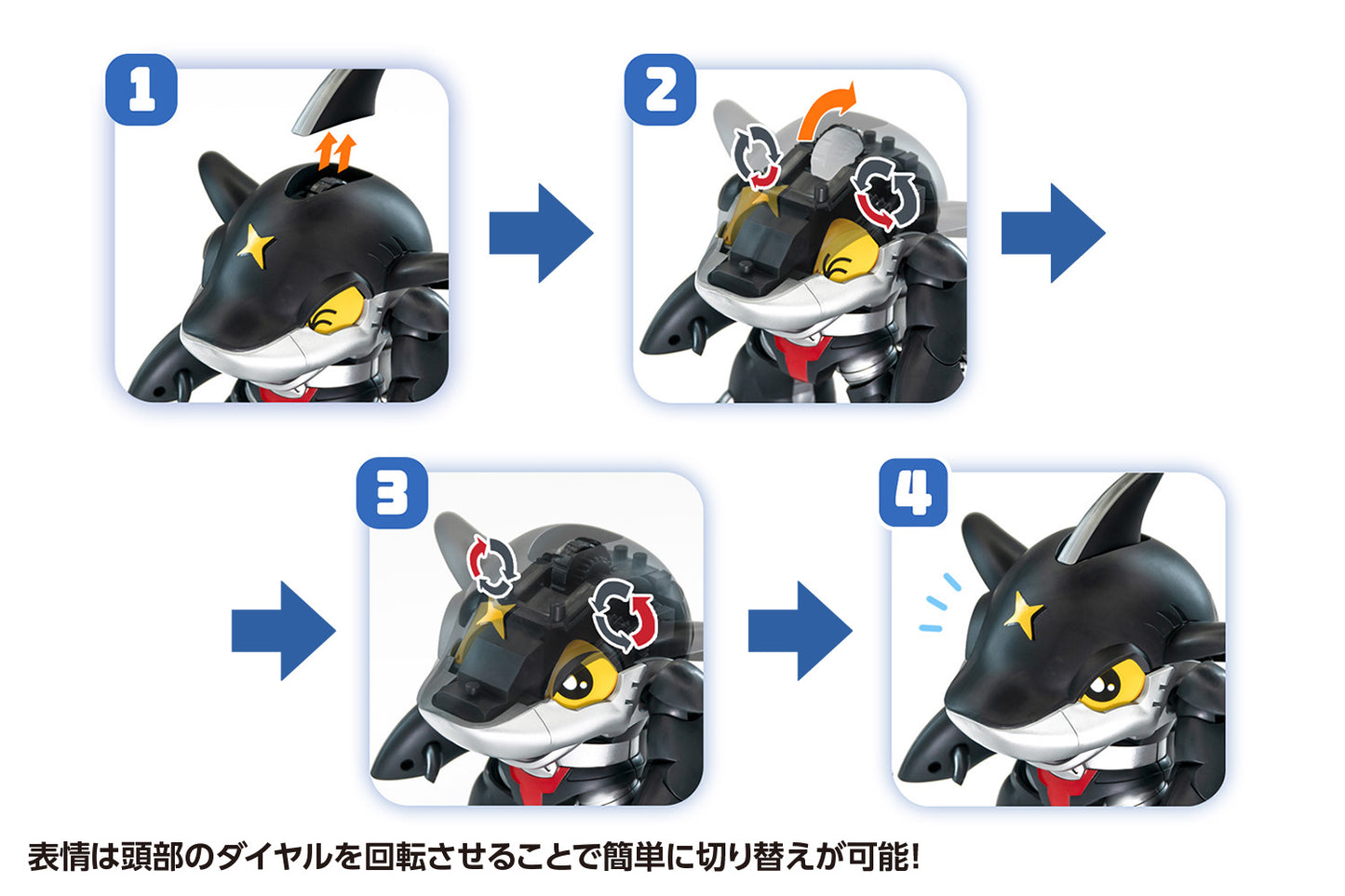 1

2

3

4

表情は頭部のダイヤルを回転させることで簡単に切り替えが可能!