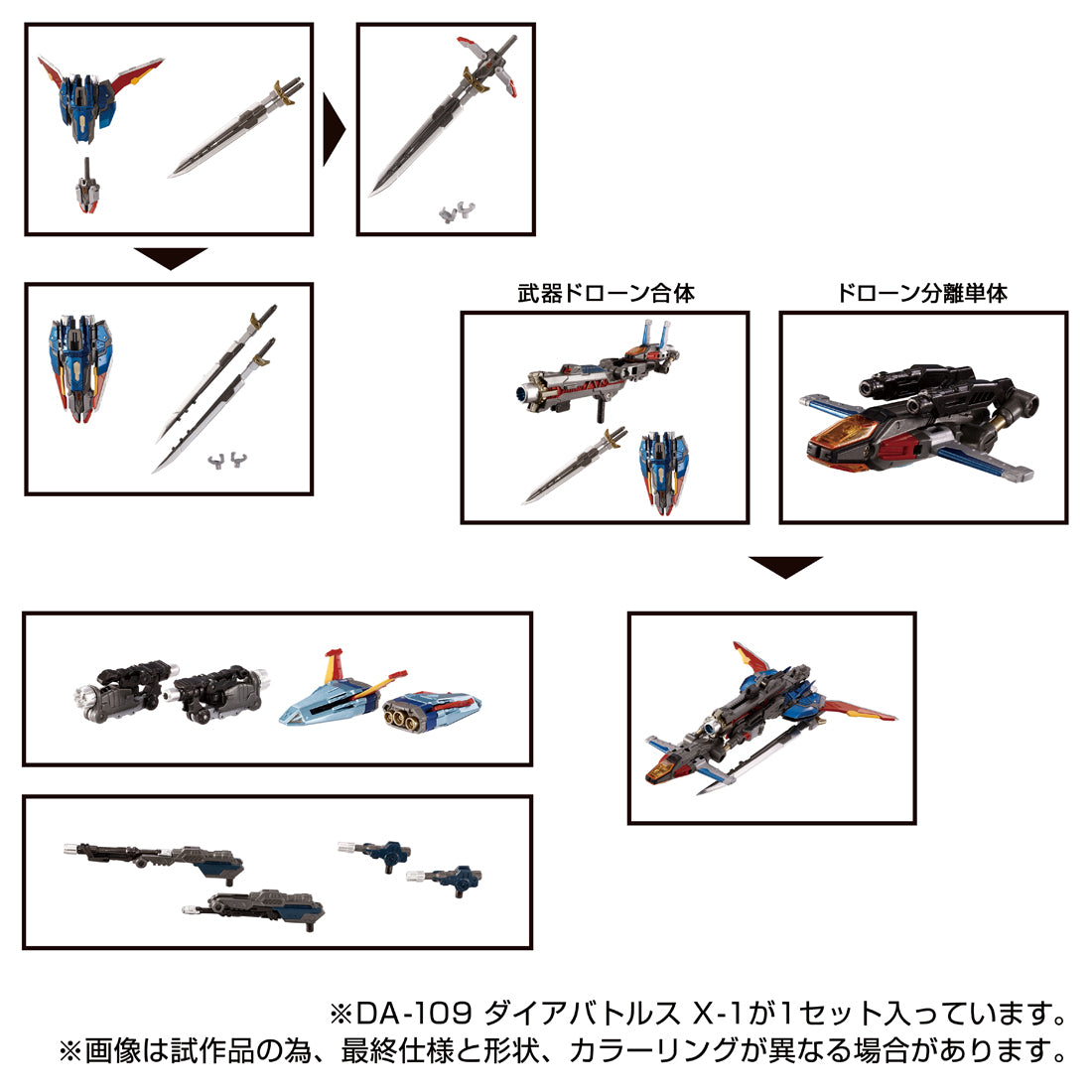 武器ドローン合体

ドローン分離単体

※DA-109 ダイアバトルス X-1が1セット入っています。
※画像は試作品の為、最終仕様と形状、カラーリングが異なる場合があります。