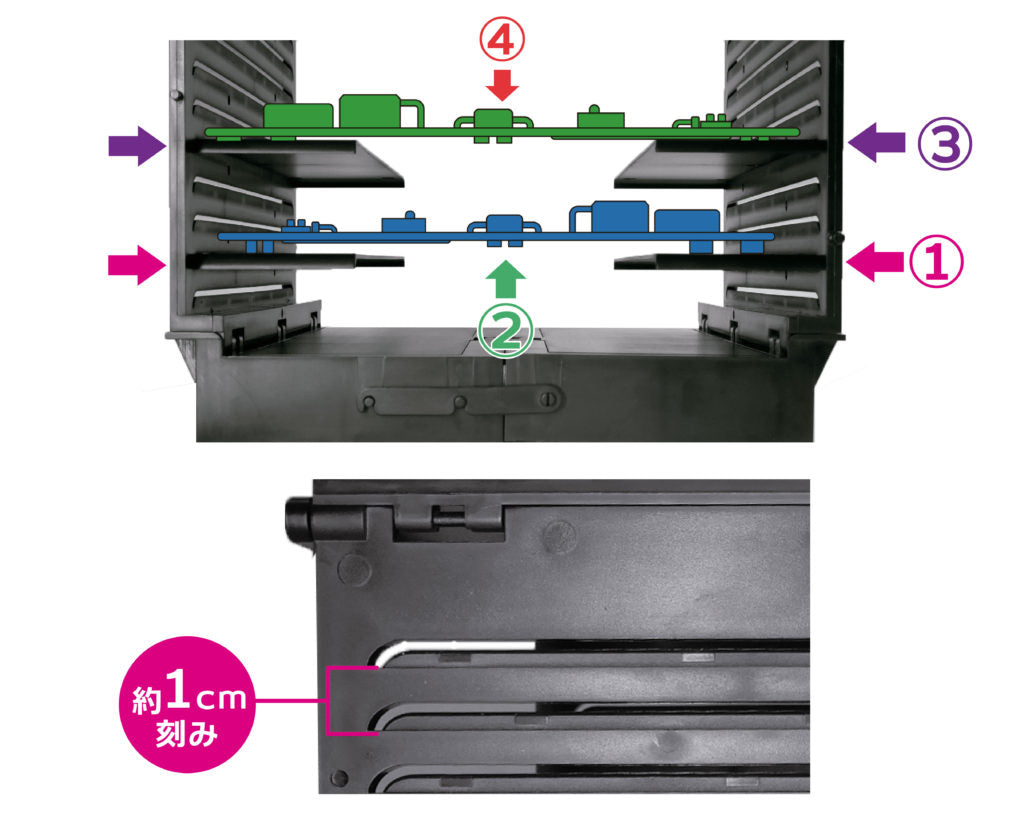 ④
③
①
②

約1cm
刻み