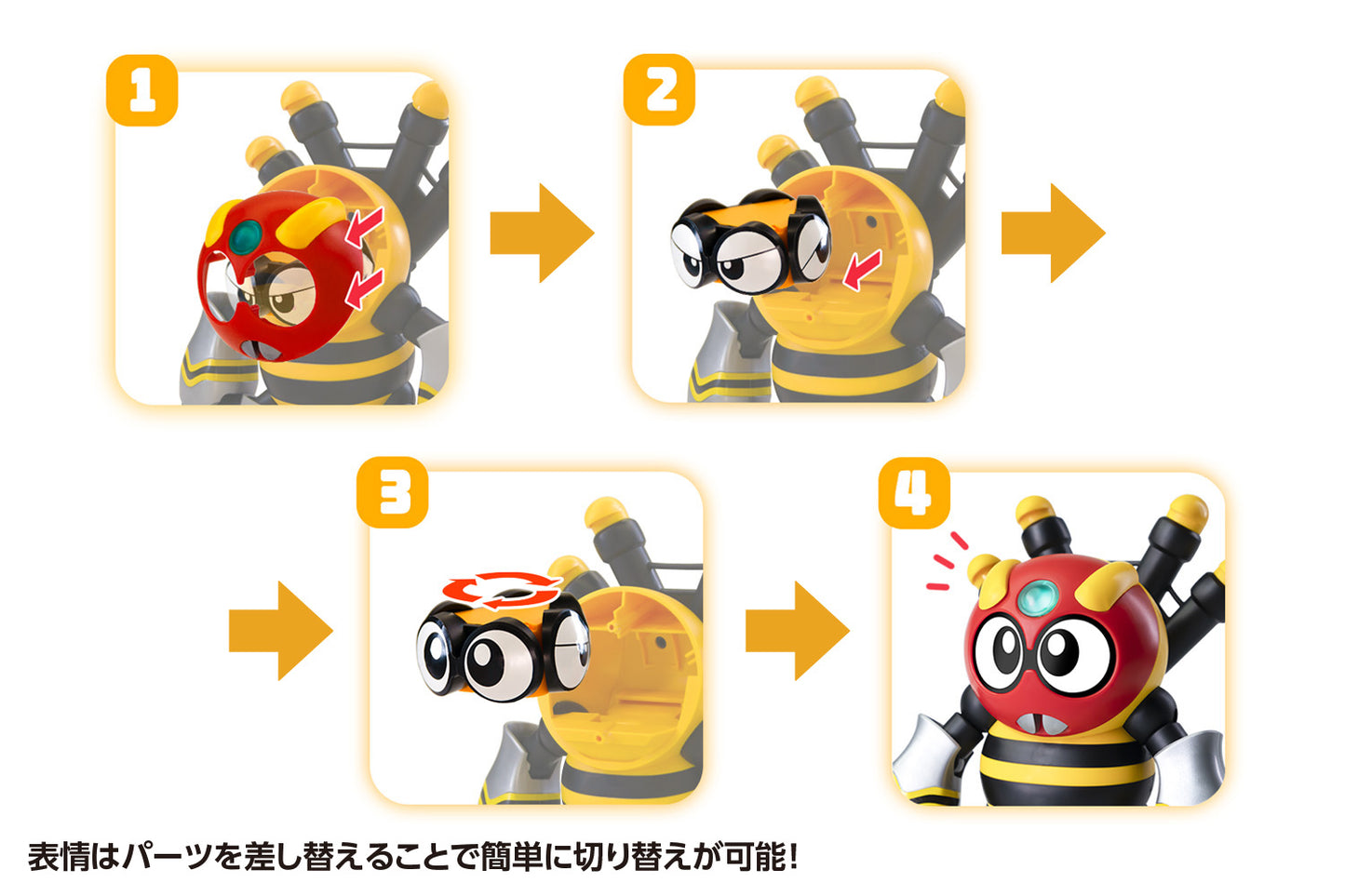 1

2

3

4

表情はパーツを差し替えることで簡単に切り替えが可能!