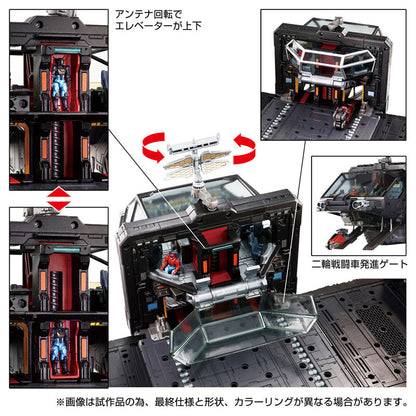 アンテナ回転で
エレベーターが上下

二輪戦闘車発進ゲート

※画像は試作品の為、最終仕様と形状、カラーリングが異なる場合があります。