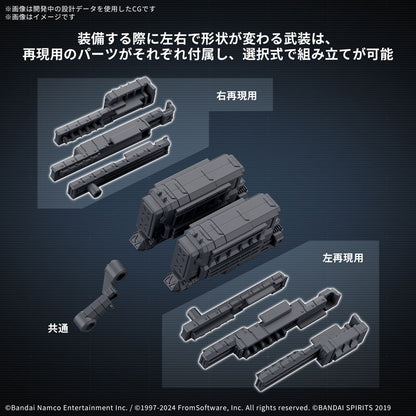 ※画像は開発中の設計データを使用したCGです
※画像はイメージです

装備する際に左右で形状が変わる武装は、
再現用のパーツがそれぞれ付属し、選択式で組み立てが可能

右再現用

左再現用

共通

©Bandai Namco Entertainment Inc. / ©1997-2024 FromSoftware, Inc. All rights reserved. ©BANDAI SPIRITS 2019